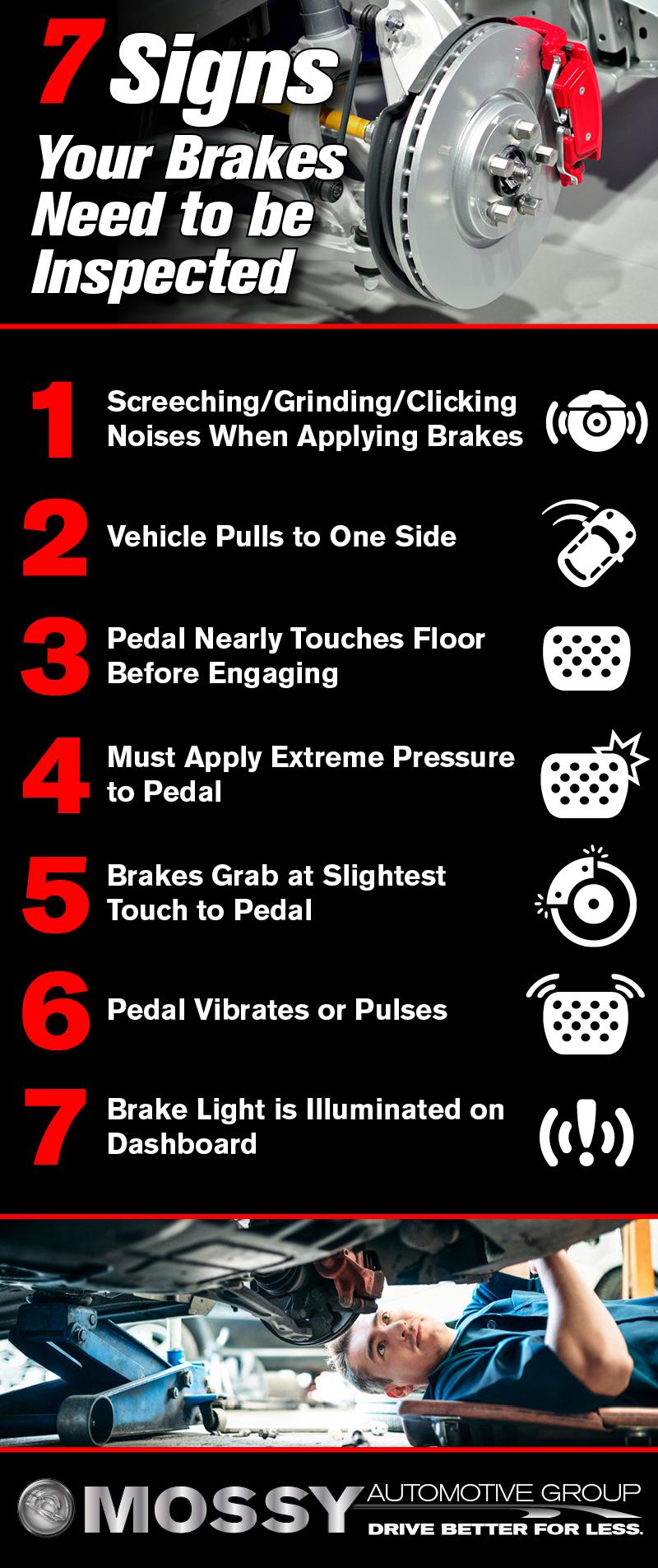 7 Signs Your Brakes Need to be Inspected

1 Screeching/Grinding/Clicking Noises When Applying Brakes

2 Vehicle Pulls to One Side

3 Pedal Nearly Touches Floor Before Engaging

4 Must Apply Extreme Pressure to Pedal

5 Brakes Grab at Slightest Touch to Pedal

6 Pedal Vibrates or Pulses

7 Brake Light is Illuminated on Dashboard

MOSSY AUTOMOTIVE GROUP
DRIVE BETTER FOR LESS.