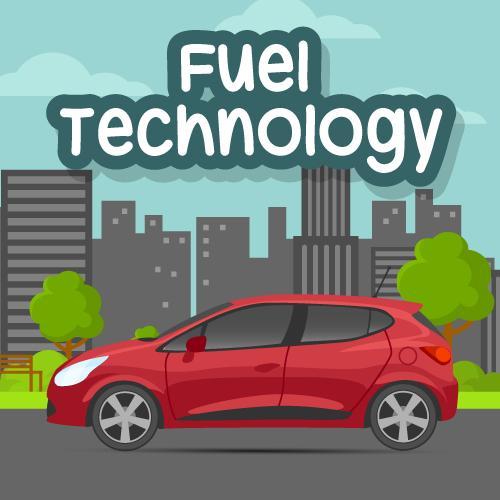 Fuel Technology